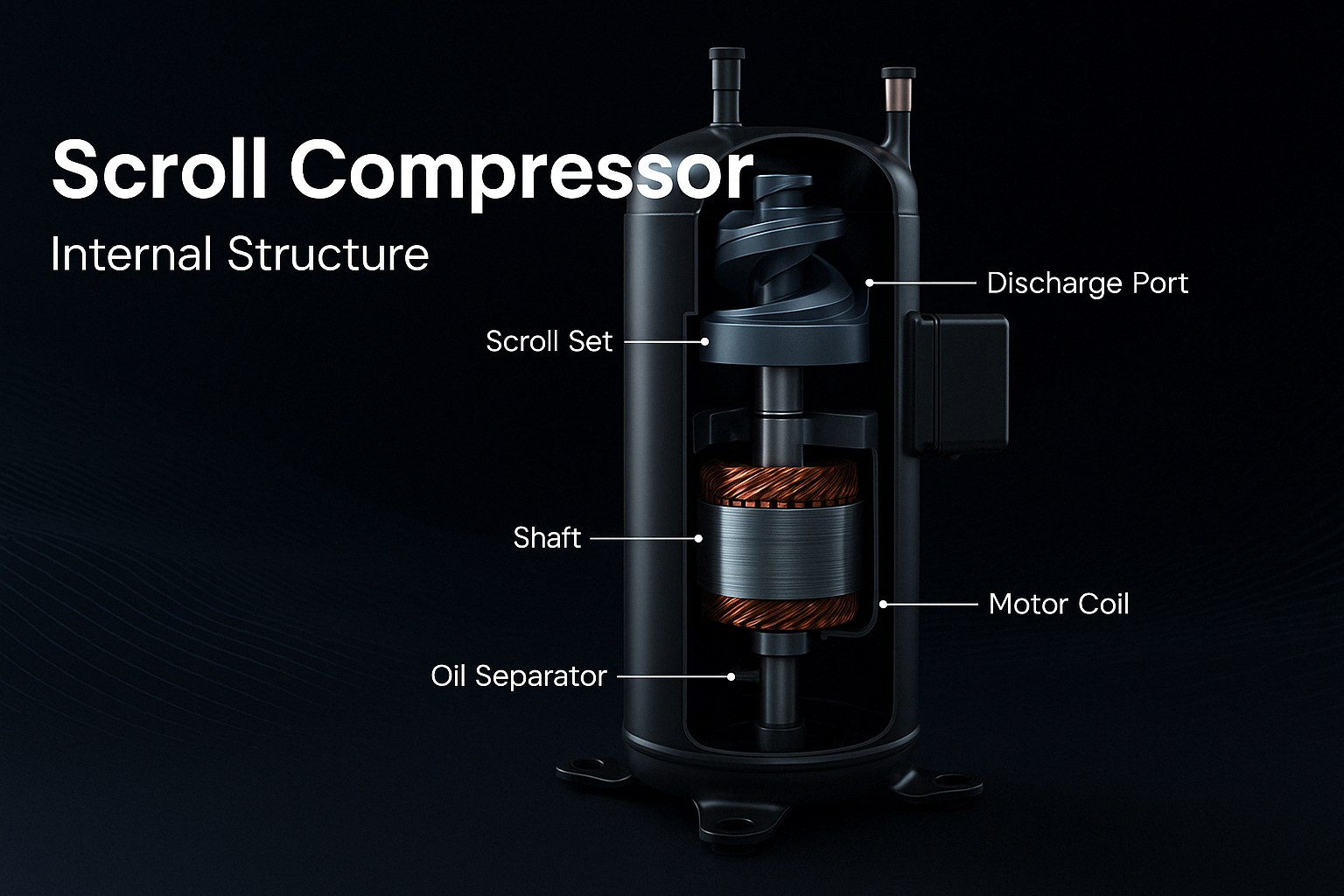 Scroll Compressor

Internal Structure

Discharge Port

Scroll Set

Shaft

Motor Coil

Oil Separator