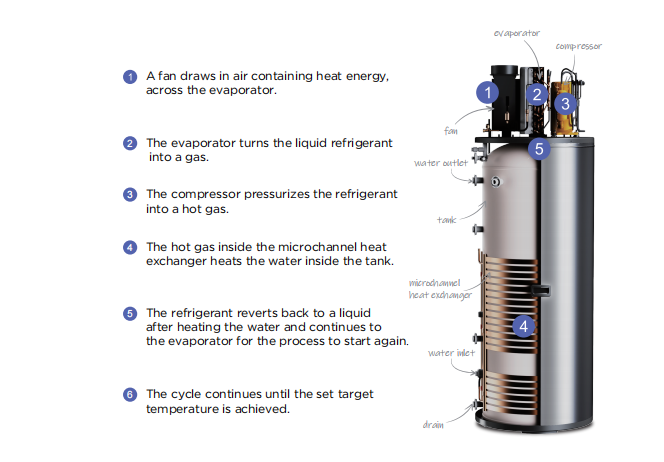 1 A fan draws in air containing heat energy, across the evaporator.

2 The evaporator turns the liquid refrigerant into a gas.

3 The compressor pressurizes the refrigerant into a hot gas.

4 The hot gas inside the microchannel heat exchanger heats the water inside the tank.

5 The refrigerant reverts back to a liquid after heating the water and continues to the evaporator for the process to start again.

6 The cycle continues until the set target temperature is achieved.

evaporator
compressor
1
2
3
fan
5
water outlet
tank
microchannel heat exchanger
4
water inlet
drain